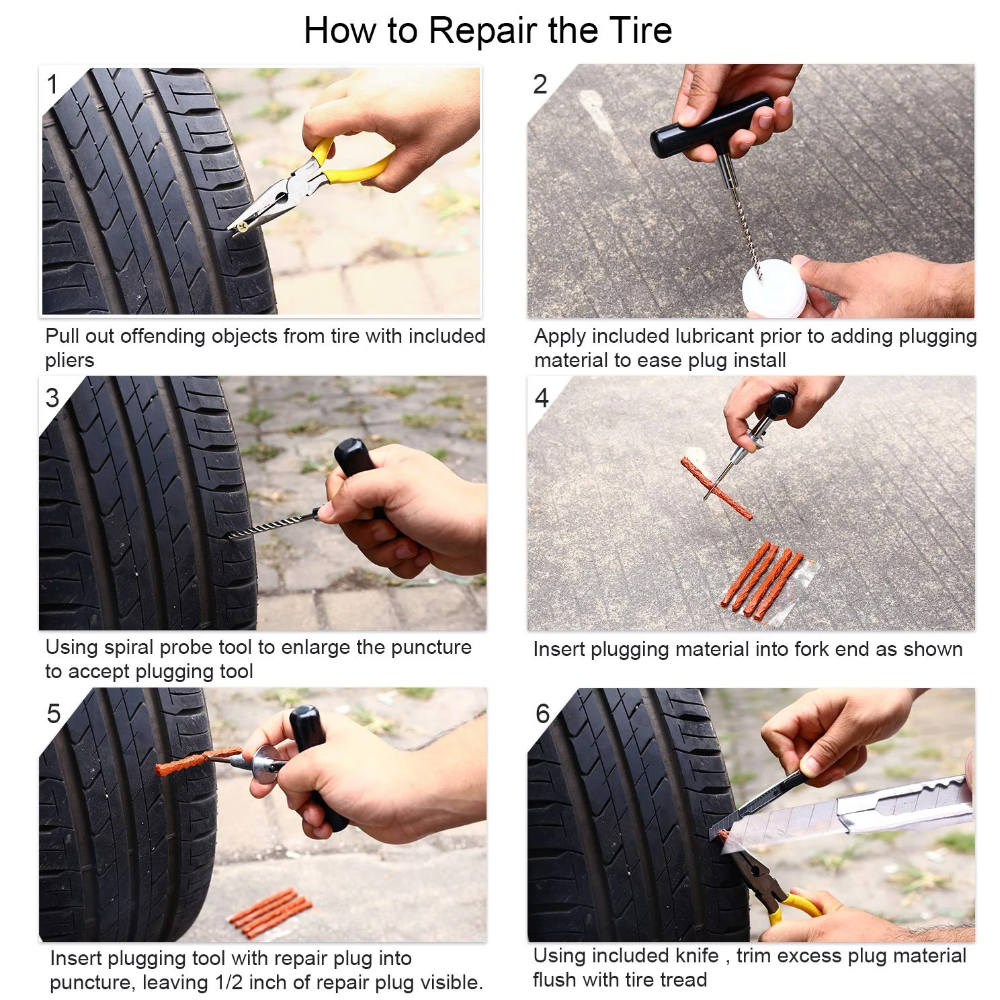 How to Repair the Tire

1

Pull out offending objects from tire with included pliers

2

Apply included lubricant prior to adding plugging material to ease plug install

3

Using spiral probe tool to enlarge the puncture to accept plugging tool

4

Insert plugging material into fork end as shown

5

Insert plugging tool with repair plug into puncture, leaving 1/2 inch of repair plug visible.

6

Using included knife , trim excess plug material flush with tire tread