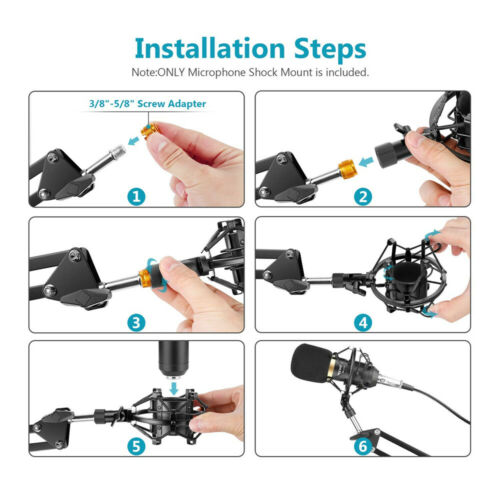 Installation Steps

Note:ONLY Microphone Shock Mount is included.

3/8"-5/8" Screw Adapter

1

2

3

4

5

6