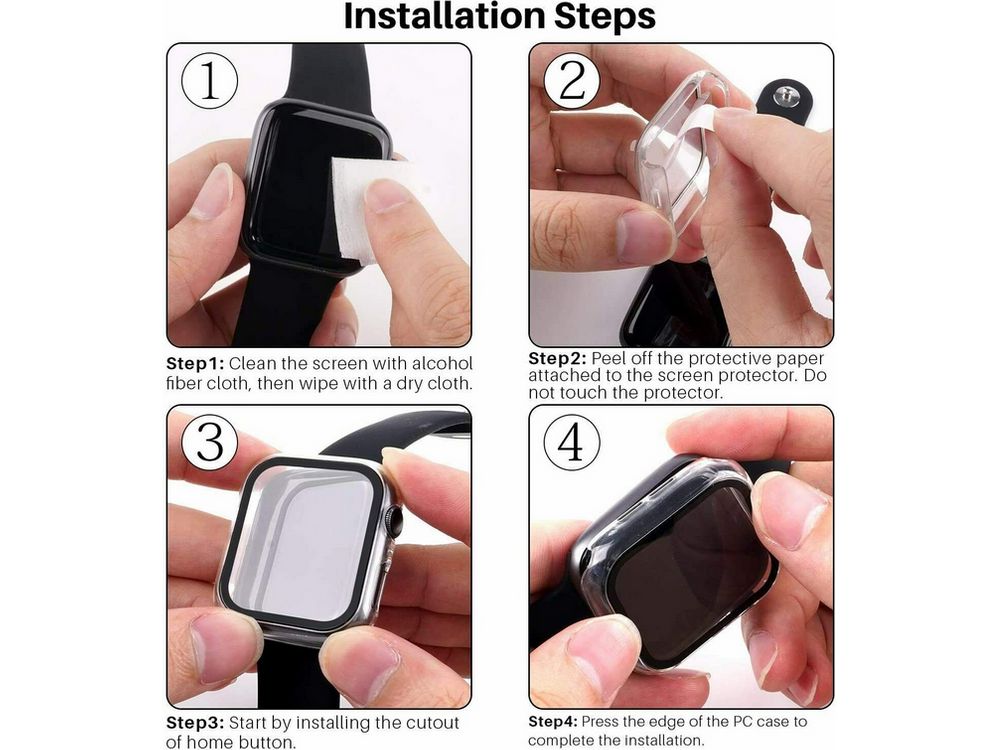 Installation Steps

①

Step1: Clean the screen with alcohol fiber cloth, then wipe with a dry cloth.

②

Step2: Peel off the protective paper attached to the screen protector. Do not touch the protector.

③

Step3: Start by installing the cutout of home button.

④

Step4: Press the edge of the PC case to complete the installation.