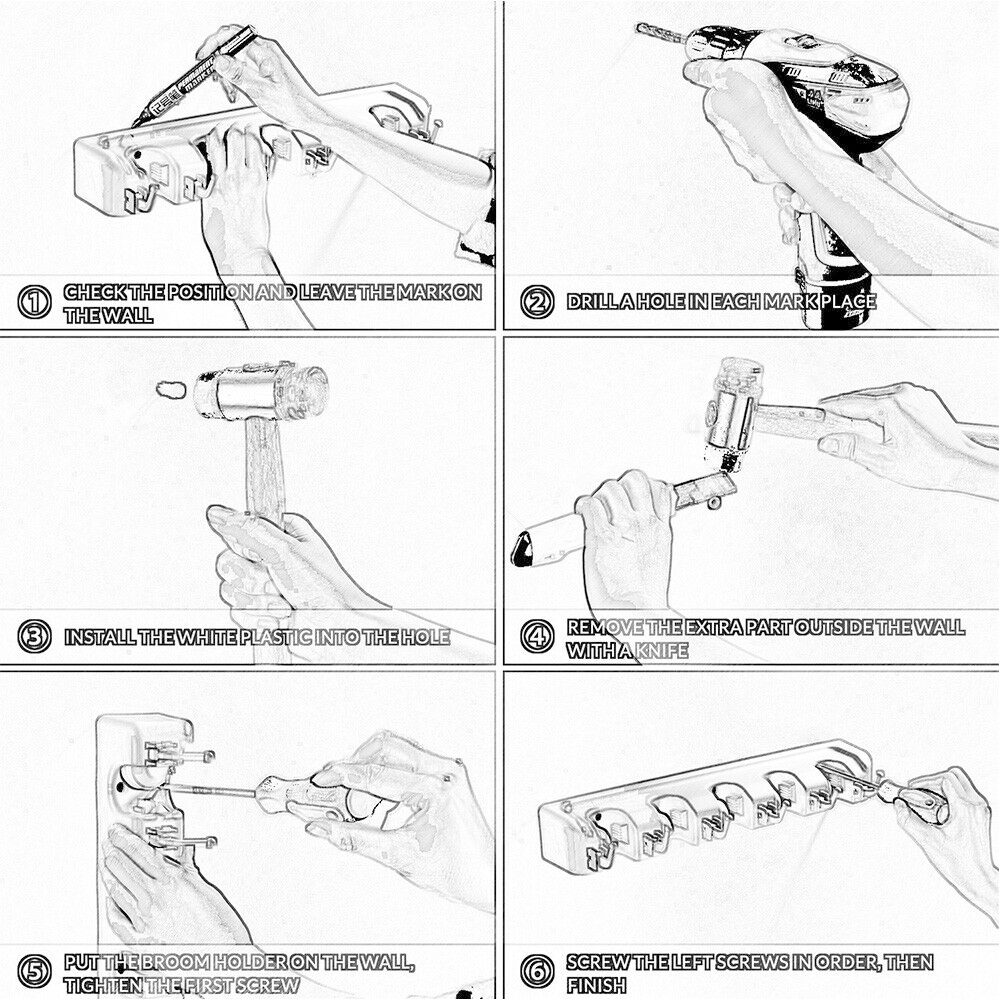 ① CHECK THE POSITION AND LEAVE THE MARK ON THE WALL

② DRILL A HOLE IN EACH MARK PLACE

③ INSTALL THE WHITE PLASTIC INTO THE HOLE

④ REMOVE THE EXTRA PART OUTSIDE THE WALL WITH A KNIFE

⑤ PUT THE BROOM HOLDER ON THE WALL, TIGHTEN THE FIRST SCREW

⑥ SCREW THE LEFT SCREWS IN ORDER, THEN FINISH