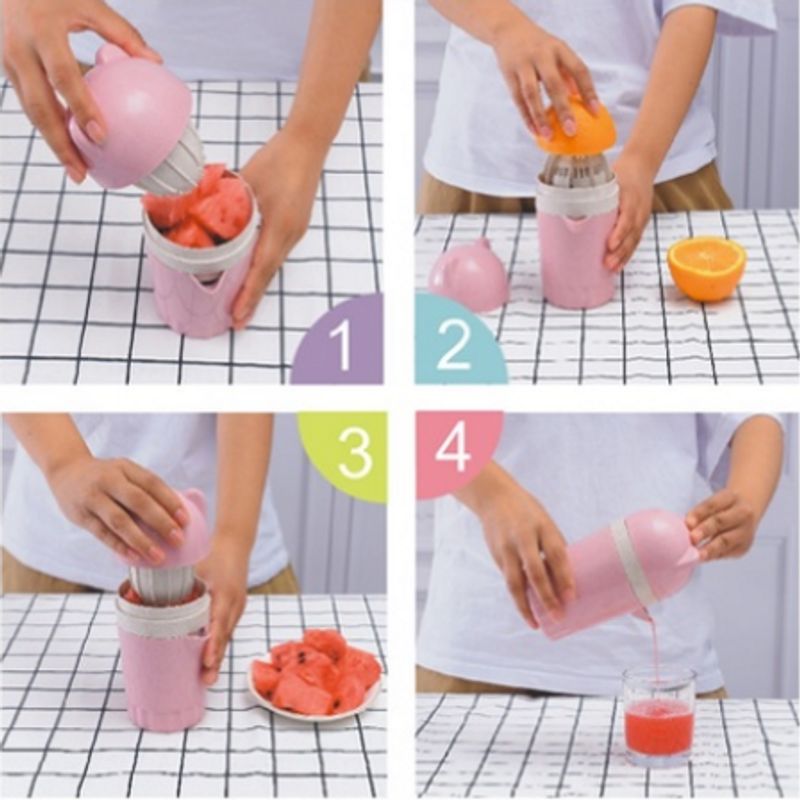 1

2

3

4