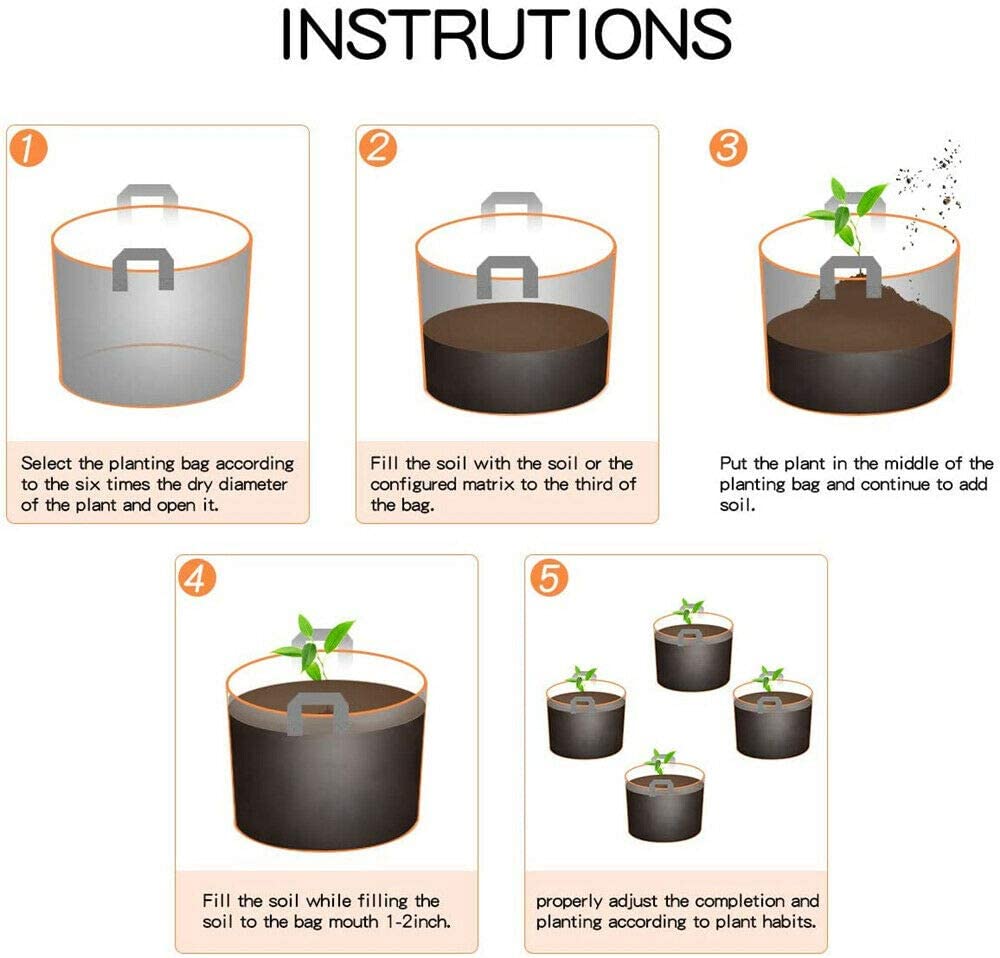 INSTRUTIONS

1

Select the planting bag according to the six times the dry diameter of the plant and open it.

2

Fill the soil with the soil or the configured matrix to the third of the bag.

3

Put the plant in the middle of the planting bag and continue to add soil.

4

Fill the soil while filling the soil to the bag mouth 1-2inch.

5

properly adjust the completion and planting according to plant habits.