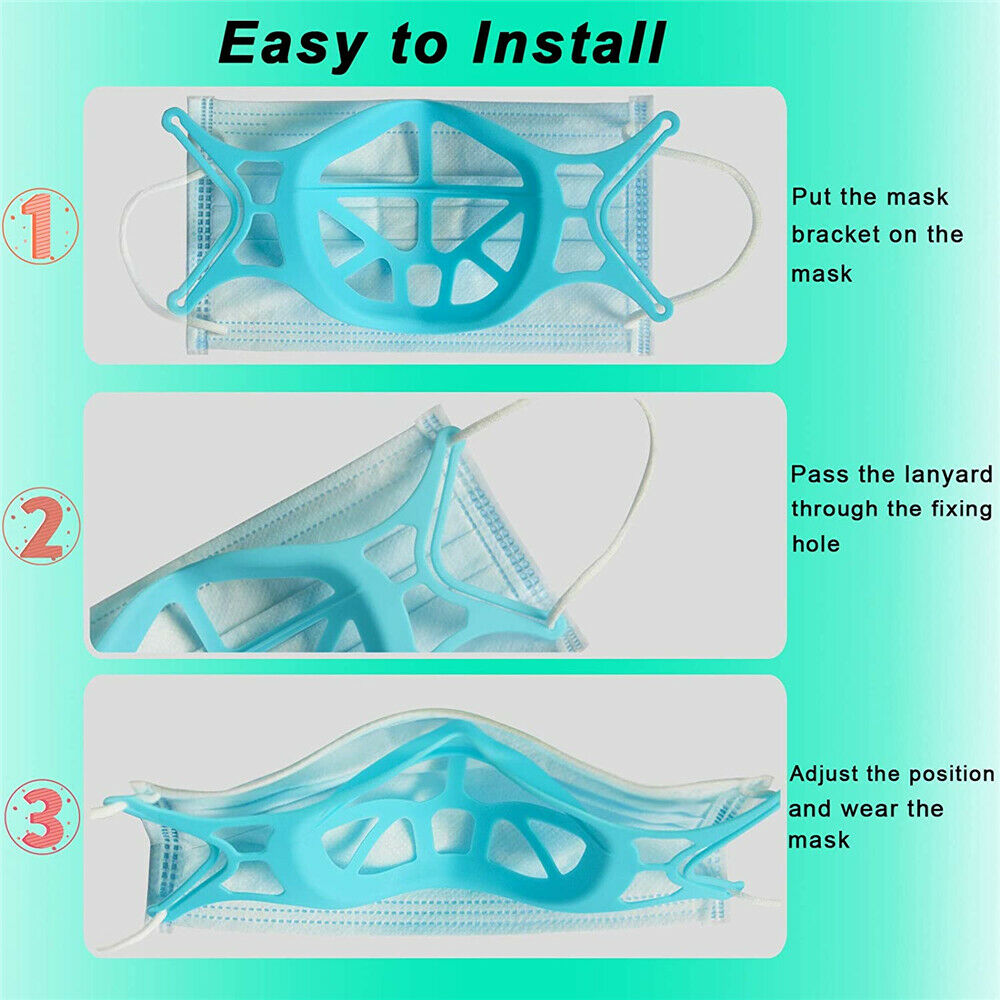 Easy to Install

1

Put the mask bracket on the mask

2

Pass the lanyard through the fixing hole

3

Adjust the position and wear the mask