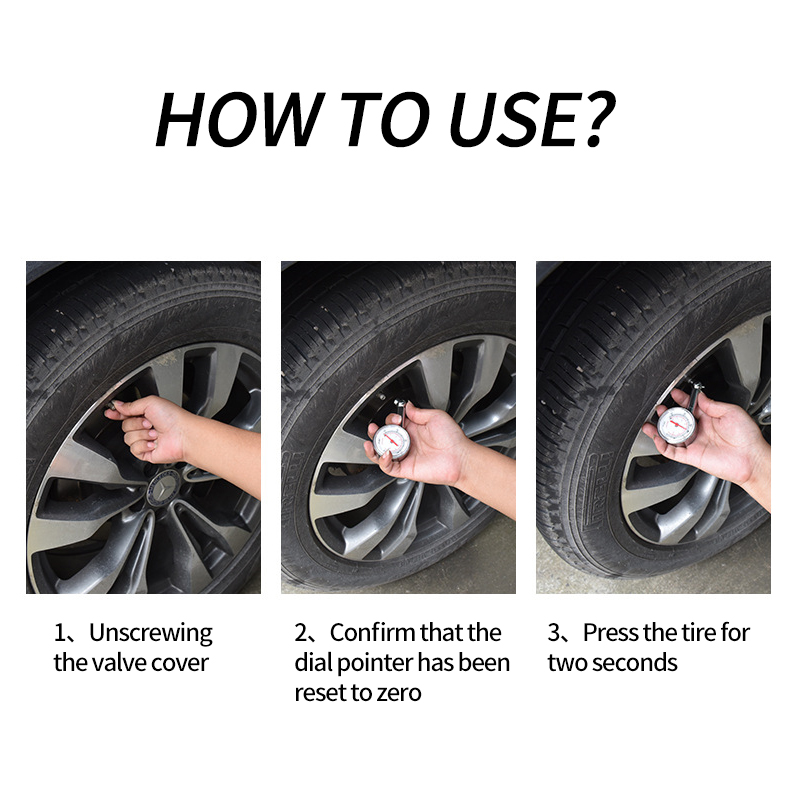 HOW TO USE?

1、Unscrewing the valve cover

2、Confirm that the dial pointer has been reset to zero

3、Press the tire for two seconds