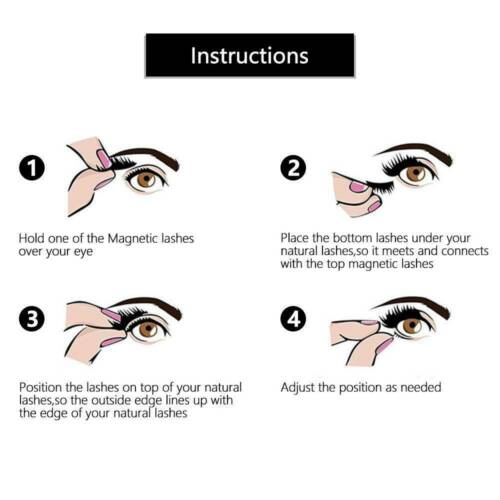 Instructions

1

Hold one of the Magnetic lashes over your eye

2

Place the bottom lashes under your natural lashes,so it meets and connects with the top magnetic lashes

3

Position the lashes on top of your natural lashes,so the outside edge lines up with the edge of your natural lashes

4

Adjust the position as needed