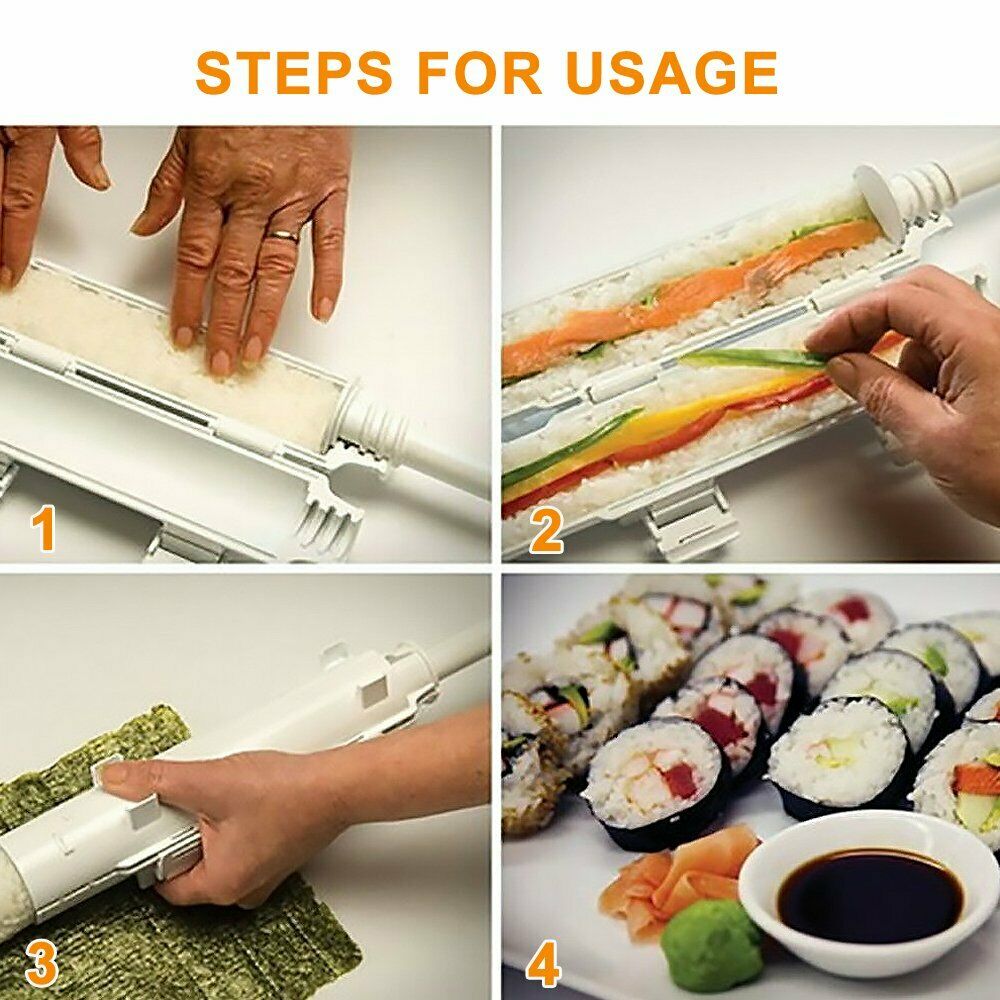 STEPS FOR USAGE

1

2

3

4