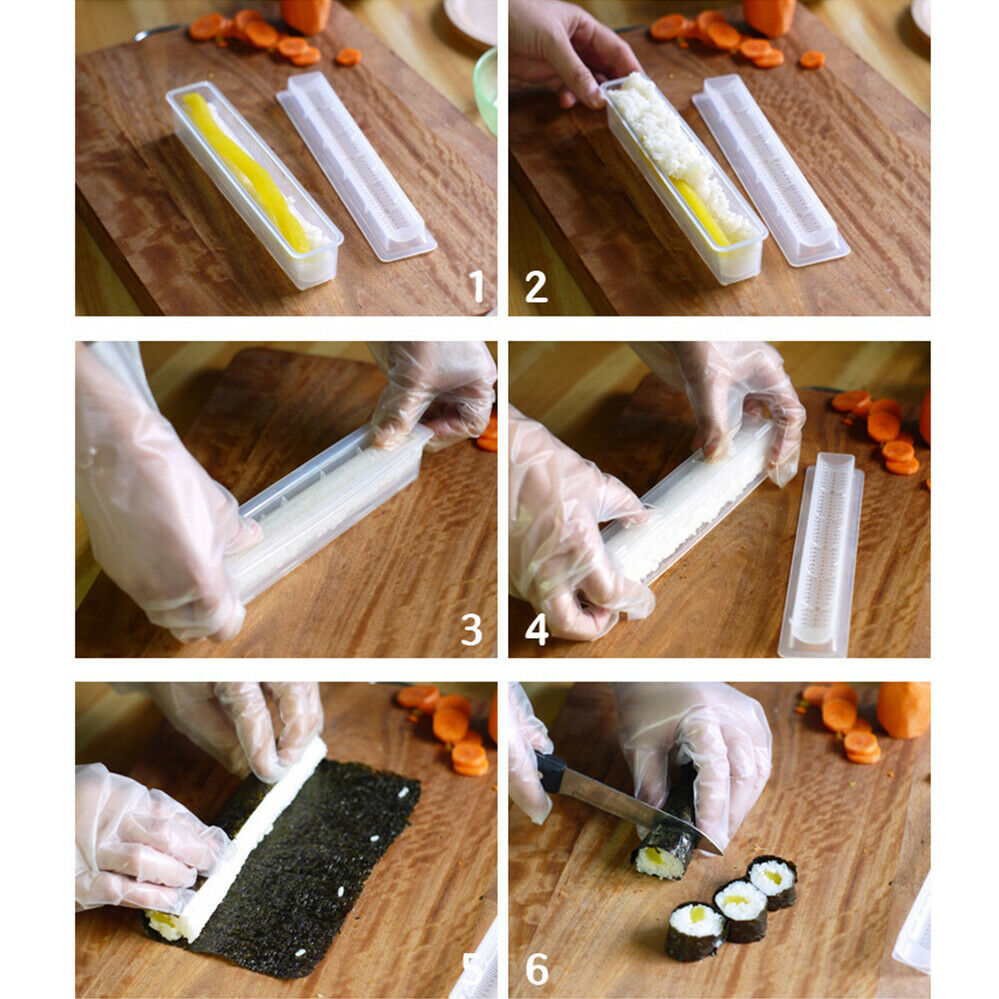 1
2
3
4
5
6