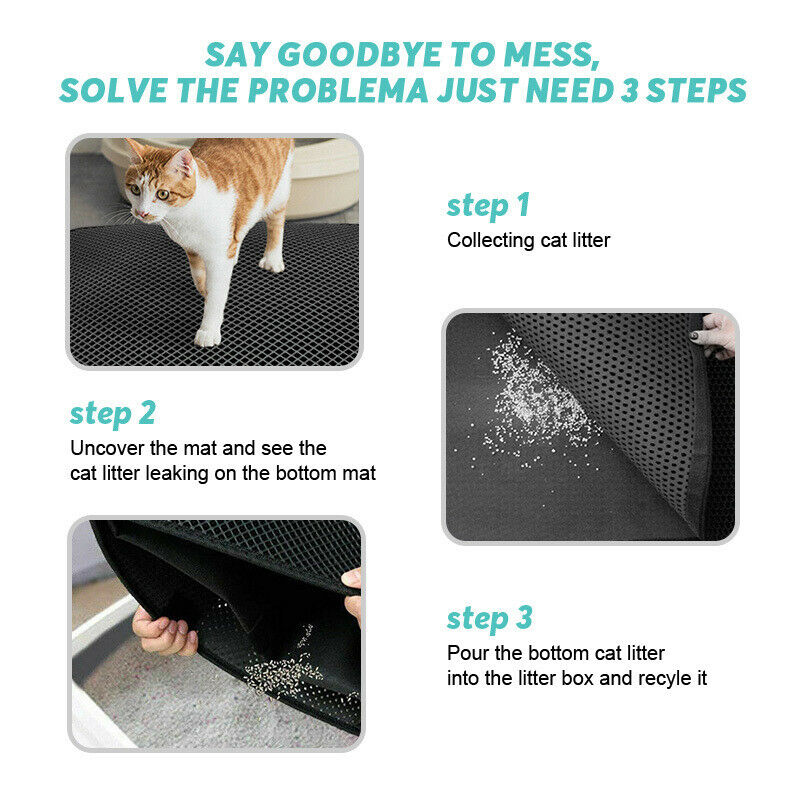 SAY GOODBYE TO MESS,
SOLVE THE PROBLEMA JUST NEED 3 STEPS

step 1
Collecting cat litter

step 2
Uncover the mat and see the cat litter leaking on the bottom mat

step 3
Pour the bottom cat litter into the litter box and recyle it