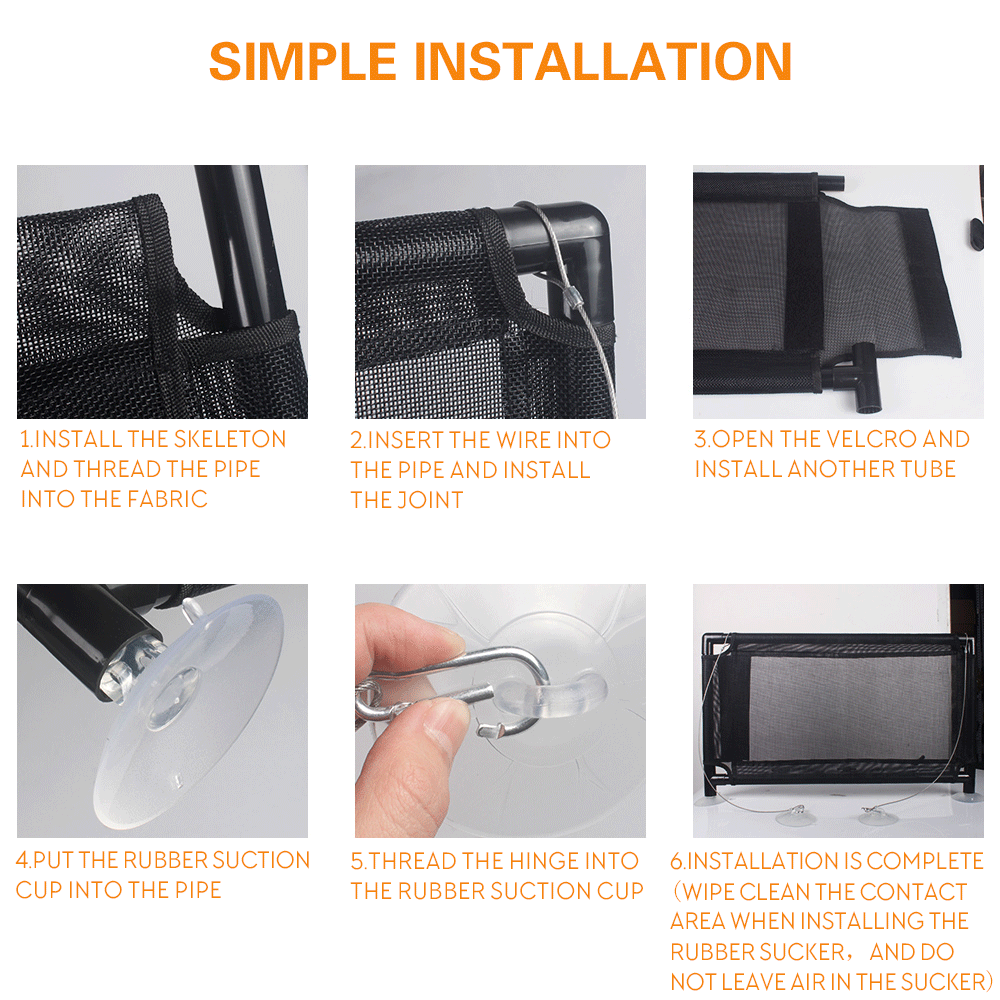 SIMPLE INSTALLATION

1.INSTALL THE SKELETON AND THREAD THE PIPE INTO THE FABRIC

2.INSERT THE WIRE INTO THE PIPE AND INSTALL THE JOINT

3.OPEN THE VELCRO AND INSTALL ANOTHER TUBE

4.PUT THE RUBBER SUCTION CUP INTO THE PIPE

5.THREAD THE HINGE INTO THE RUBBER SUCTION CUP

6.INSTALLATION IS COMPLETE （WIPE CLEAN THE CONTACT AREA WHEN INSTALLING THE RUBBER SUCKER， AND DO NOT LEAVE AIR IN THE SUCKER)