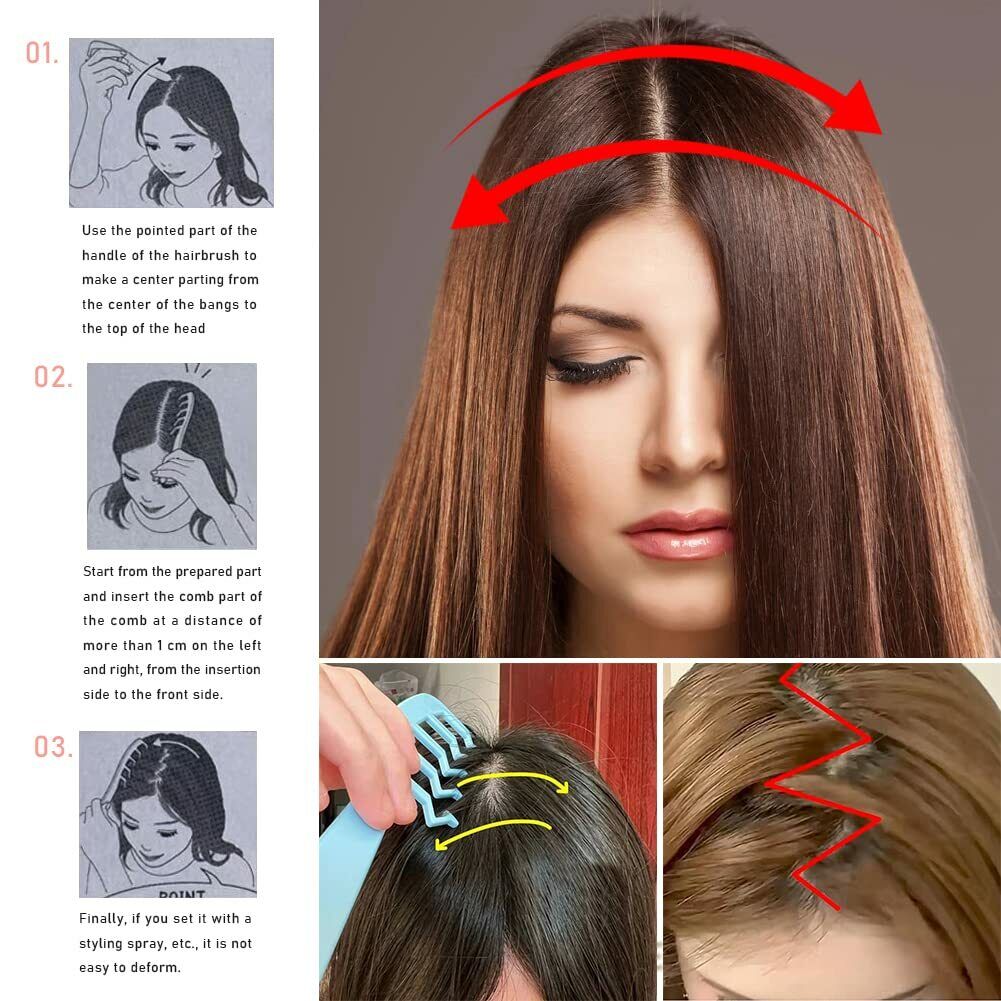 01.

Use the pointed part of the handle of the hairbrush to make a center parting from the center of the bangs to the top of the head

02.

Start from the prepared part and insert the comb part of the comb at a distance of more than 1 cm on the left and right, from the insertion side to the front side.

03.

POINT

Finally, if you set it with a styling spray, etc., it is not easy to deform.