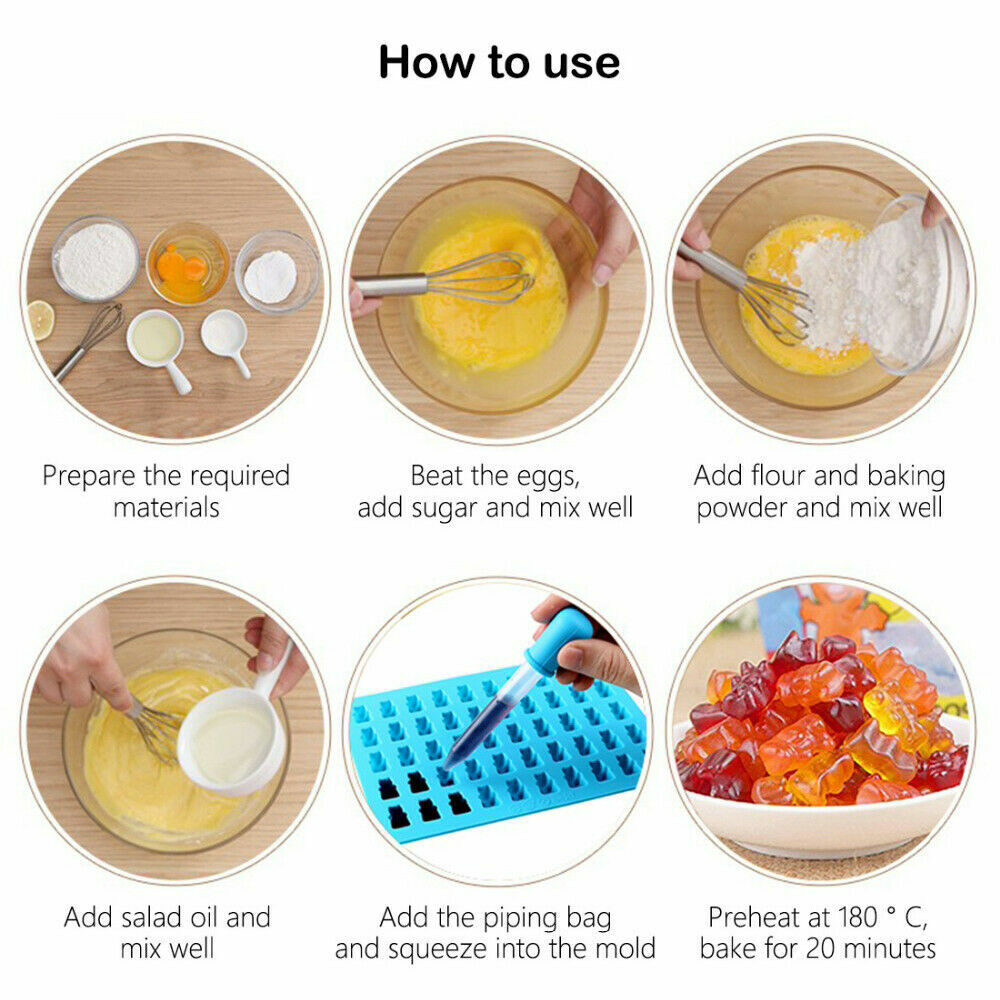 How to use

Prepare the required materials

Beat the eggs, add sugar and mix well

Add flour and baking powder and mix well

Add salad oil and mix well

Add the piping bag and squeeze into the mold

Preheat at 180 ° C, bake for 20 minutes