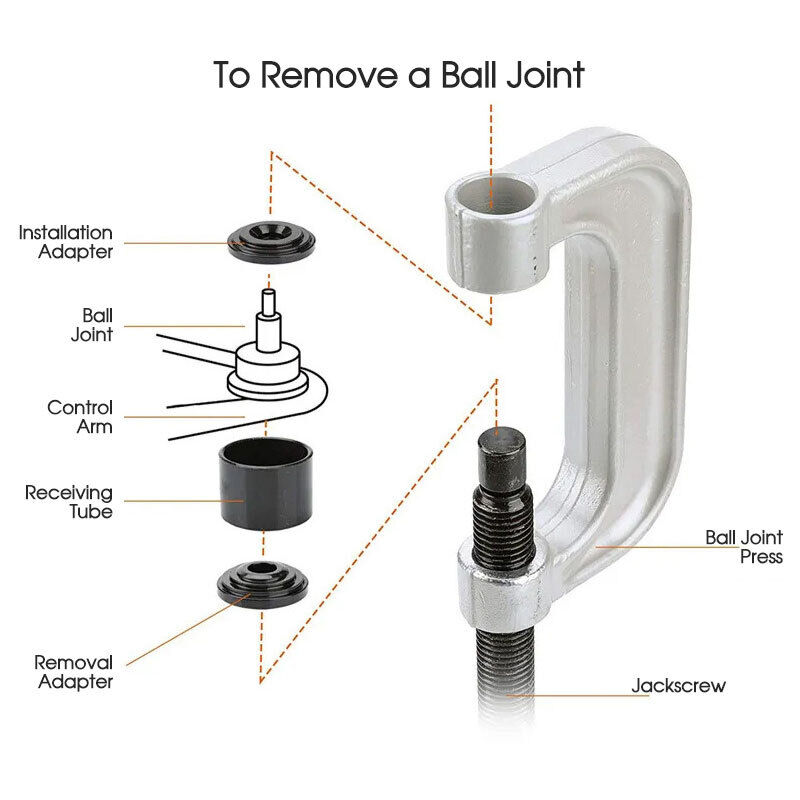 To Remove a Ball Joint

Installation Adapter

Ball Joint

Control Arm

Receiving Tube

Removal Adapter

Ball Joint Press

Jackscrew