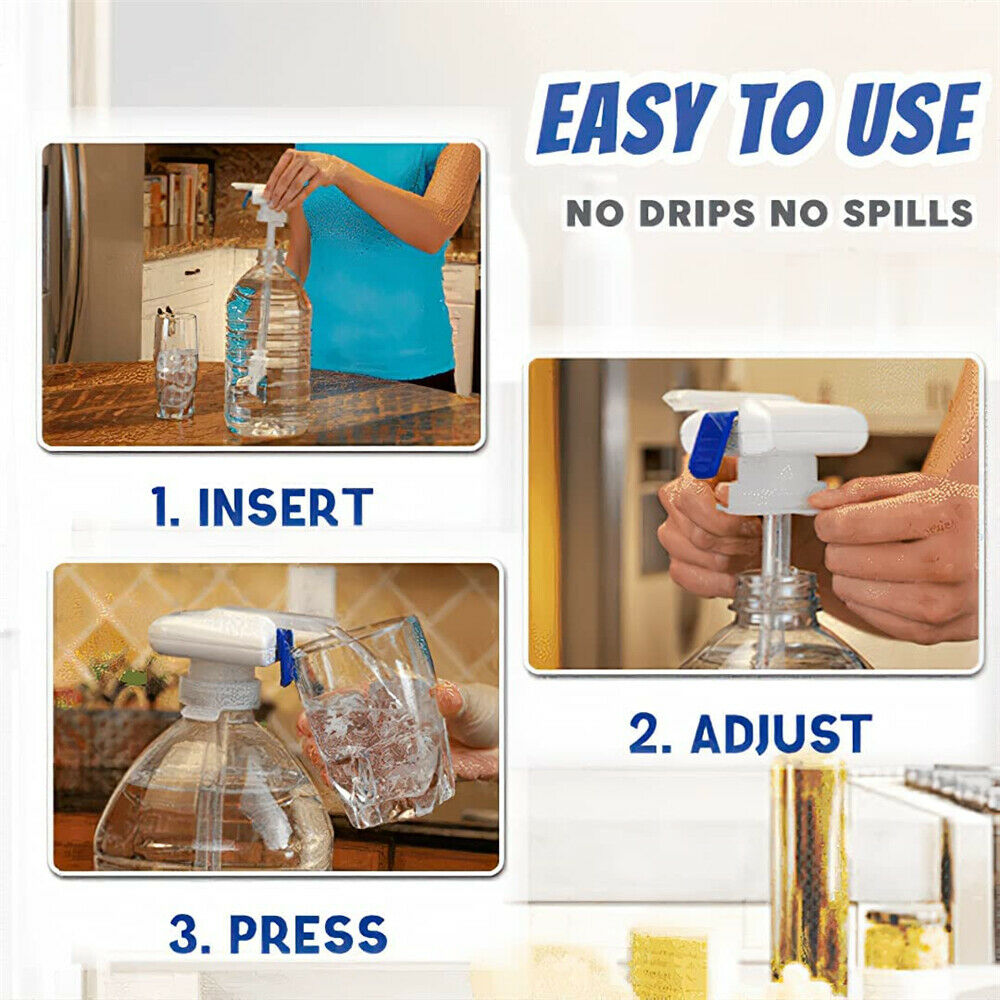 EASY TO USE

NO DRIPS NO SPILLS

1. INSERT

2. ADJUST

3. PRESS