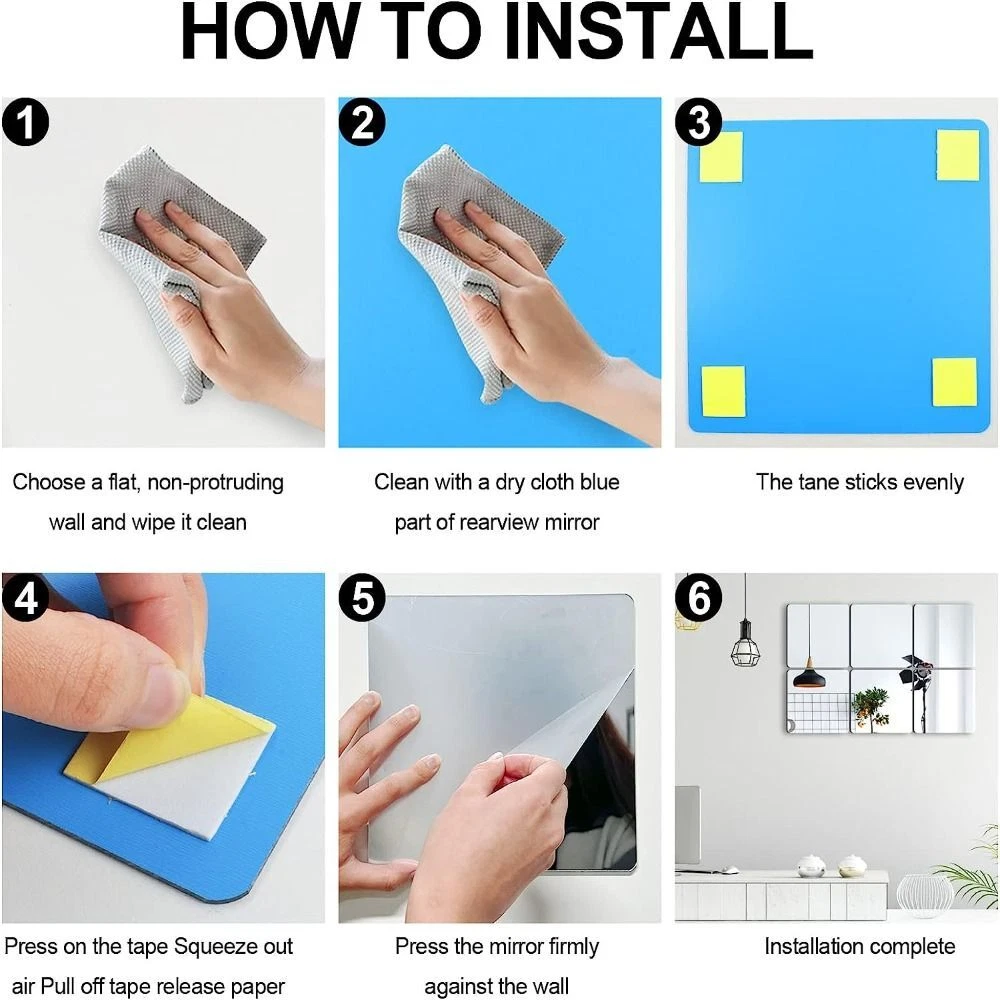 HOW TO INSTALL

1

Choose a flat, non-protruding wall and wipe it clean

2

Clean with a dry cloth blue part of rearview mirror

3

The tane sticks evenly

4

Press on the tape Squeeze out air Pull off tape release paper

5

Press the mirror firmly against the wall

6

Installation complete