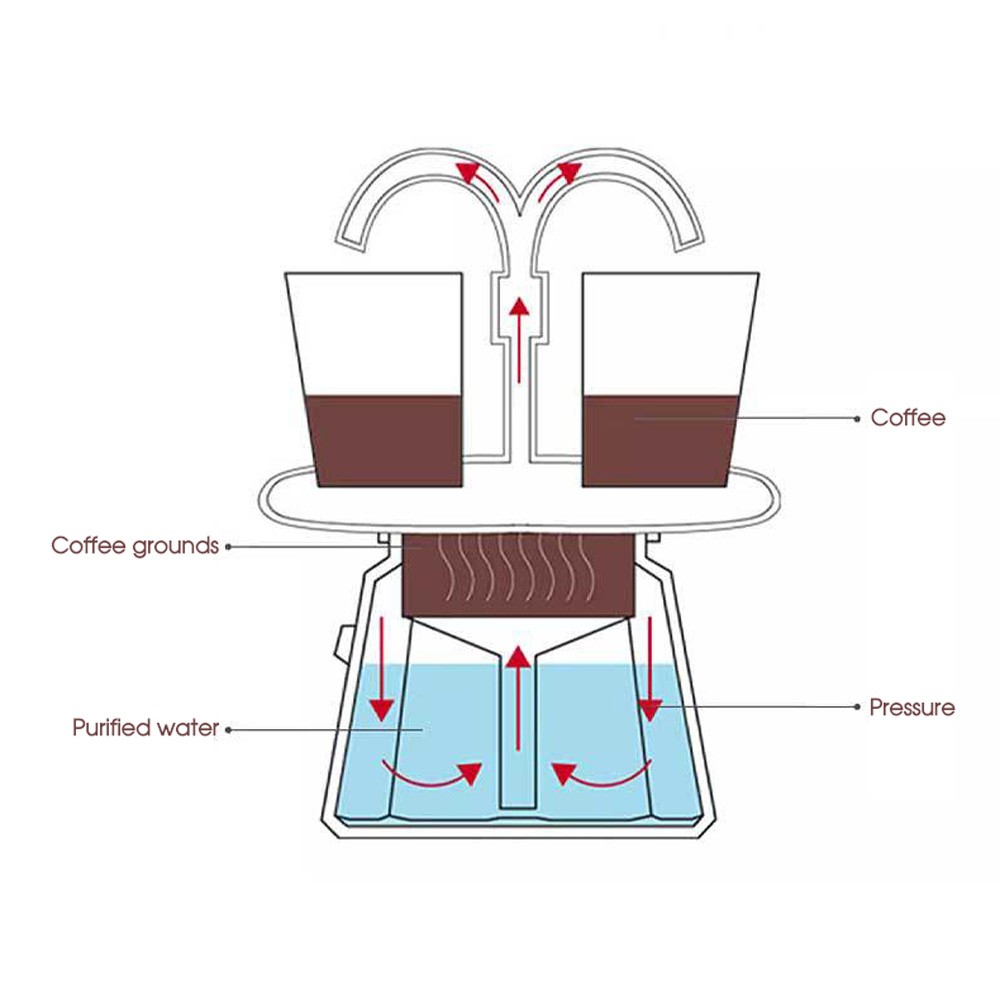 Coffee

Coffee grounds

Purified water

Pressure