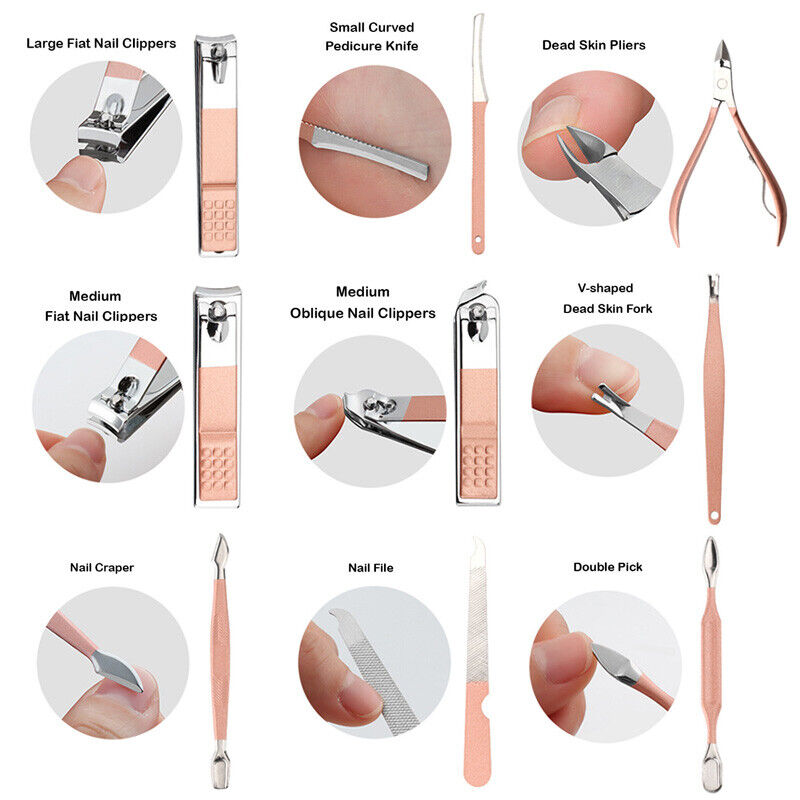 Large Fiat Nail Clippers

Small Curved
Pedicure Knife

Dead Skin Pliers

Medium
Fiat Nail Clippers

Medium
Oblique Nail Clippers

V-shaped
Dead Skin Fork

Nail Craper

Nail File

Double Pick