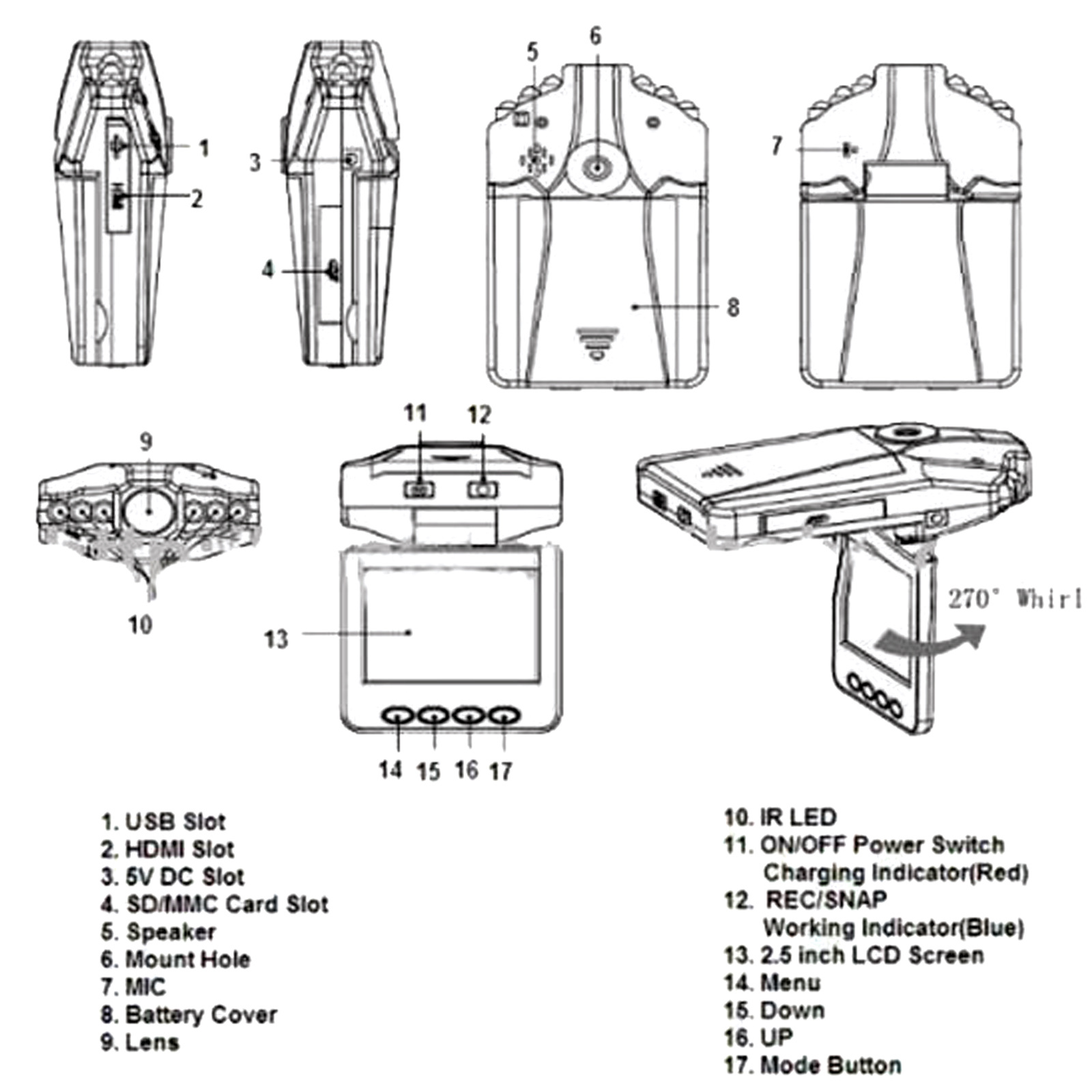 1
2
3
4
5
6
7
8
9
10
11
12
13
14 15 16 17
270° Whirl

1. USB Slot
2. HDMI Slot
3. 5V DC Slot
4. SD/MMC Card Slot
5. Speaker
6. Mount Hole
7. MIC
8. Battery Cover
9. Lens

10. IR LED
11. ON/OFF Power Switch
Charging Indicator(Red)
12. REC/SNAP
Working Indicator(Blue)
13. 2.5 inch LCD Screen
14. Menu
15. Down
16. UP
17. Mode Button