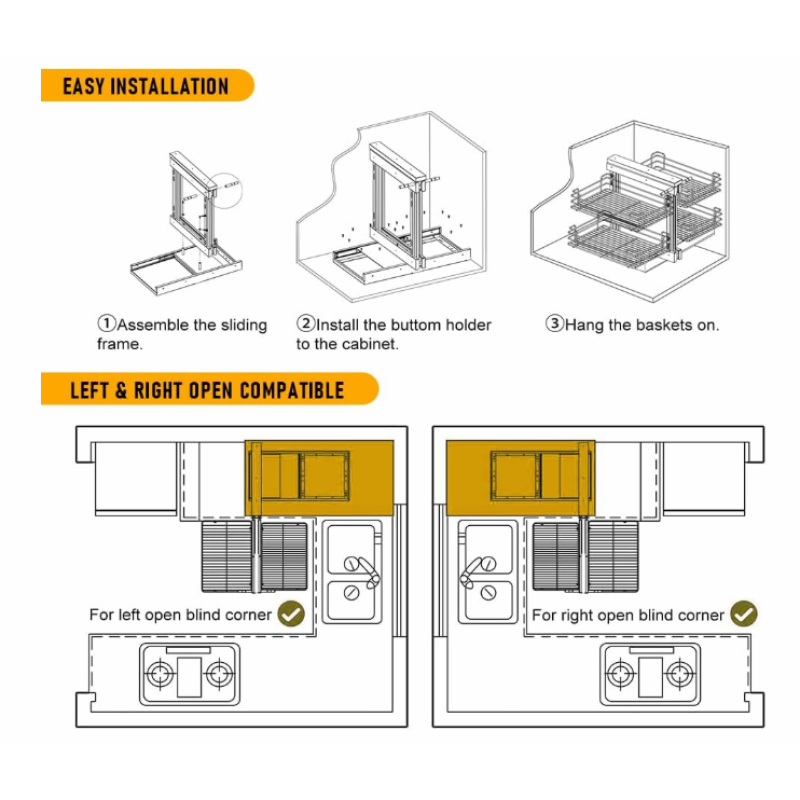 EASY INSTALLATION

①Assemble the sliding frame.

②Install the buttom holder to the cabinet.

③Hang the baskets on.

LEFT & RIGHT OPEN COMPATIBLE

For left open blind corner

For right open blind corner