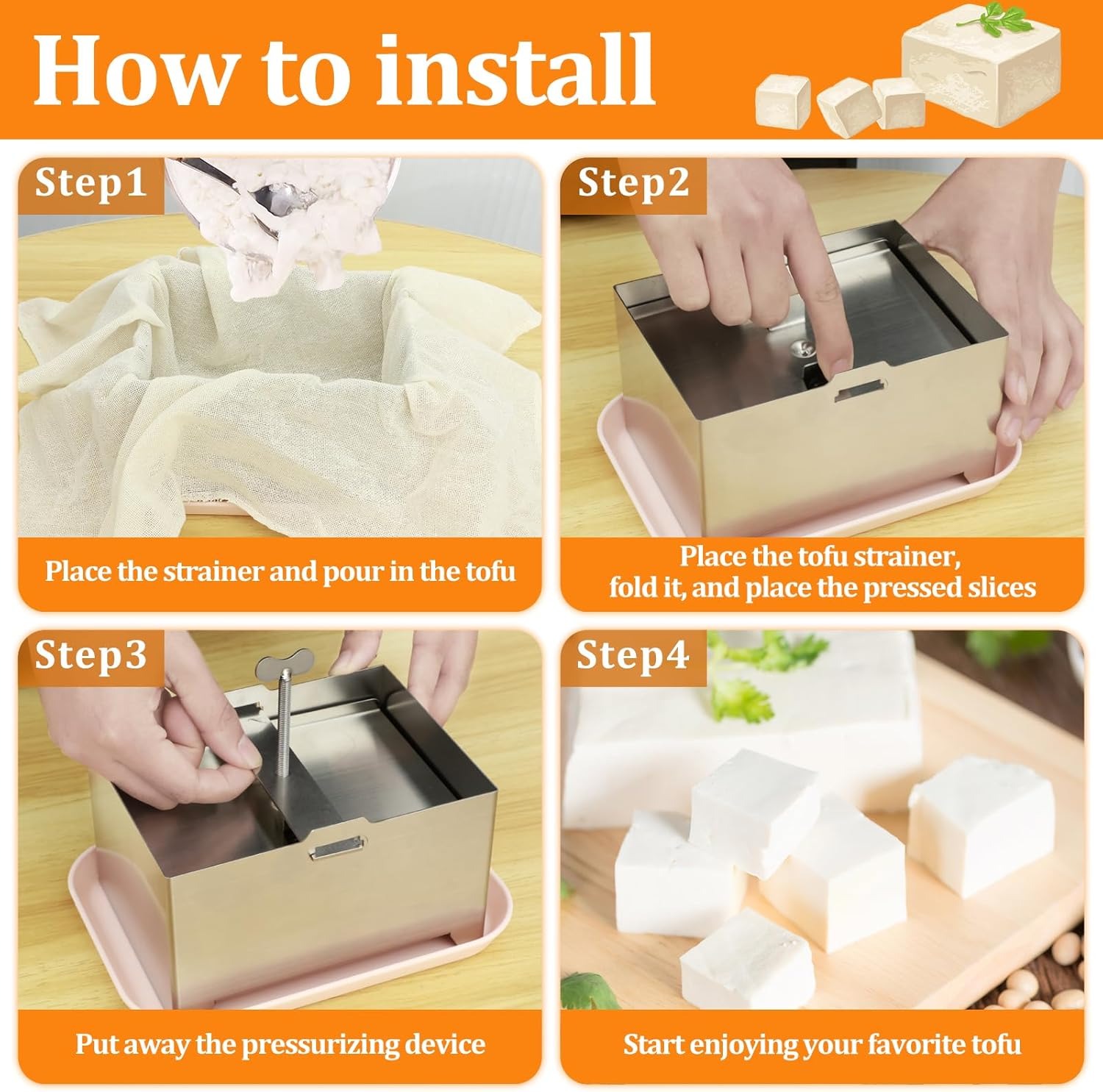 How to install

Step1

Place the strainer and pour in the tofu

Step2

Place the tofu strainer, fold it, and place the pressed slices

Step3

Put away the pressurizing device

Step4

Start enjoying your favorite tofu