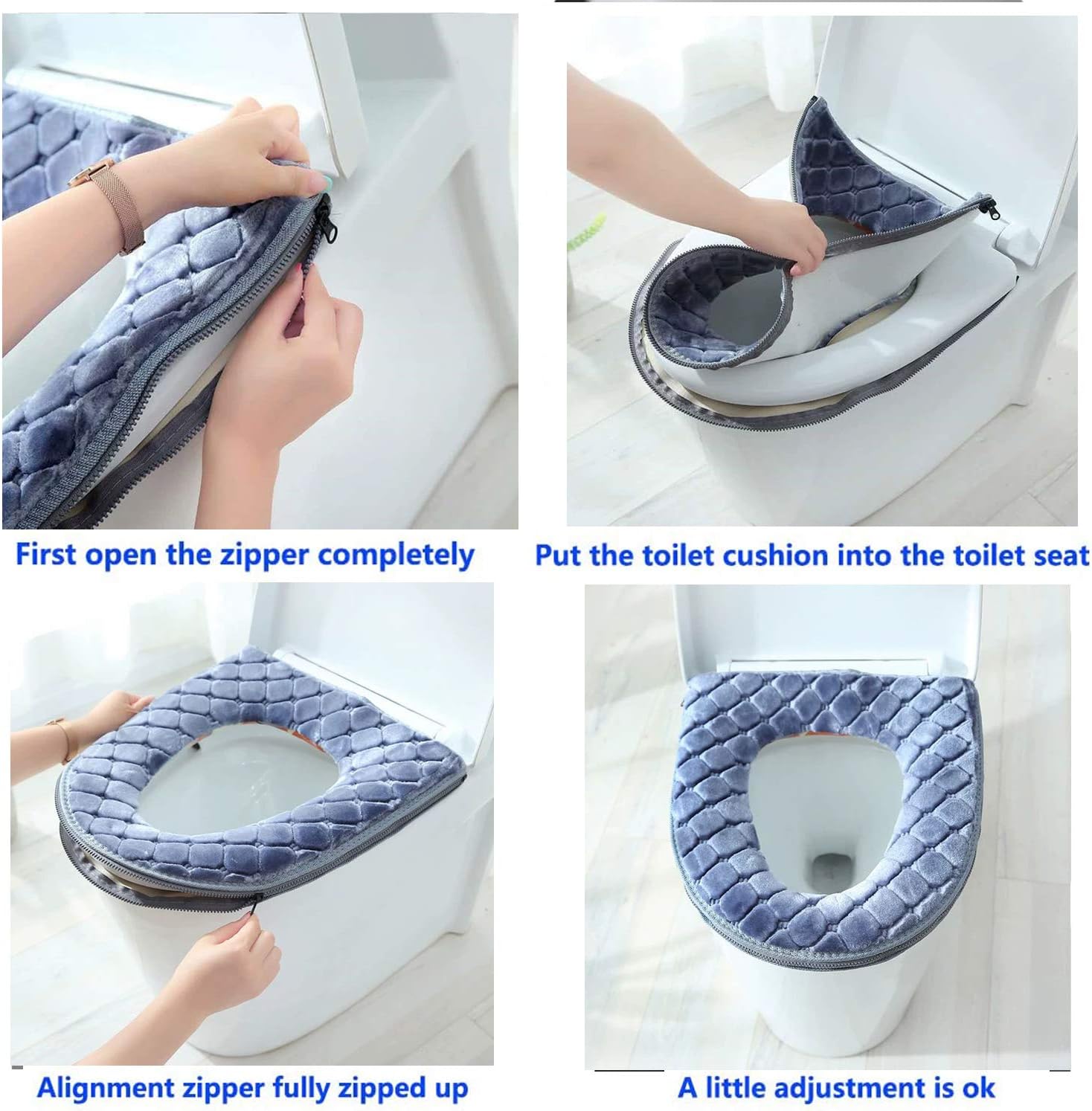 First open the zipper completely

Put the toilet cushion into the toilet seat

Alignment zipper fully zipped up

A little adjustment is ok