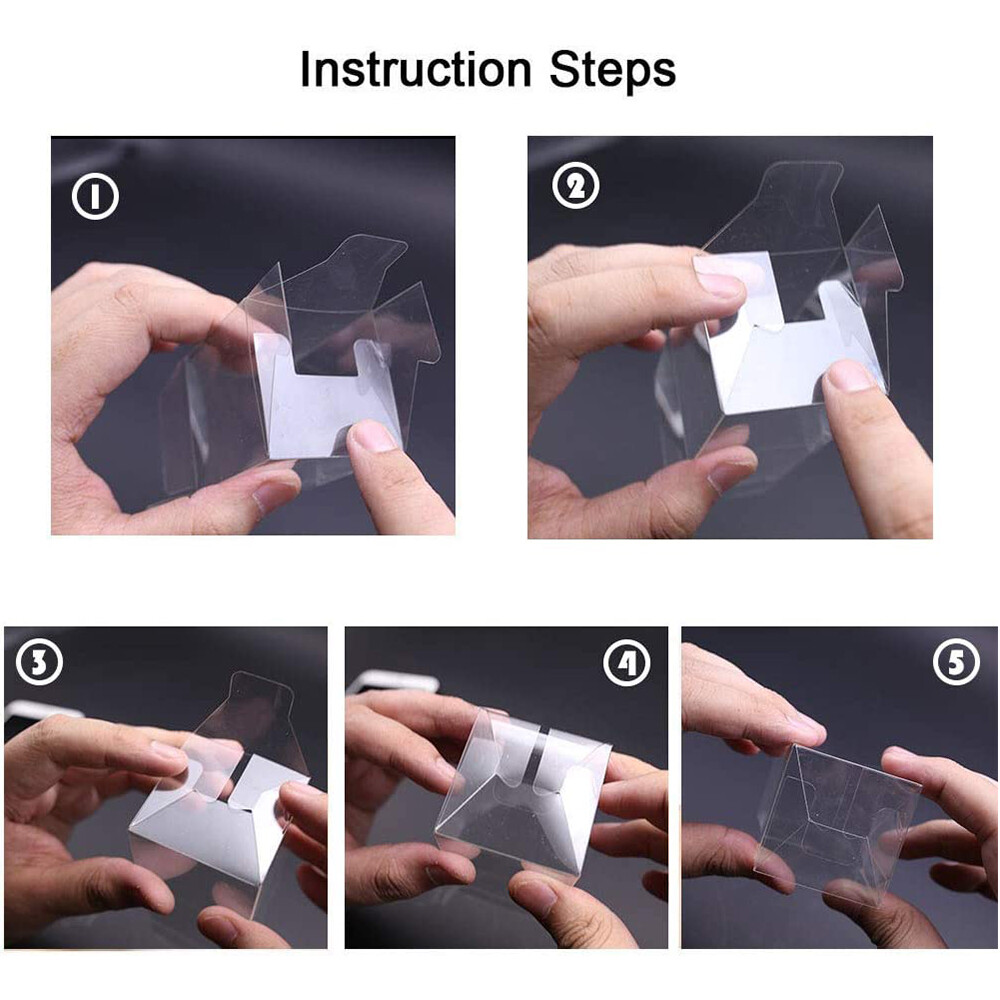 Instruction Steps

1

2

3

4

5