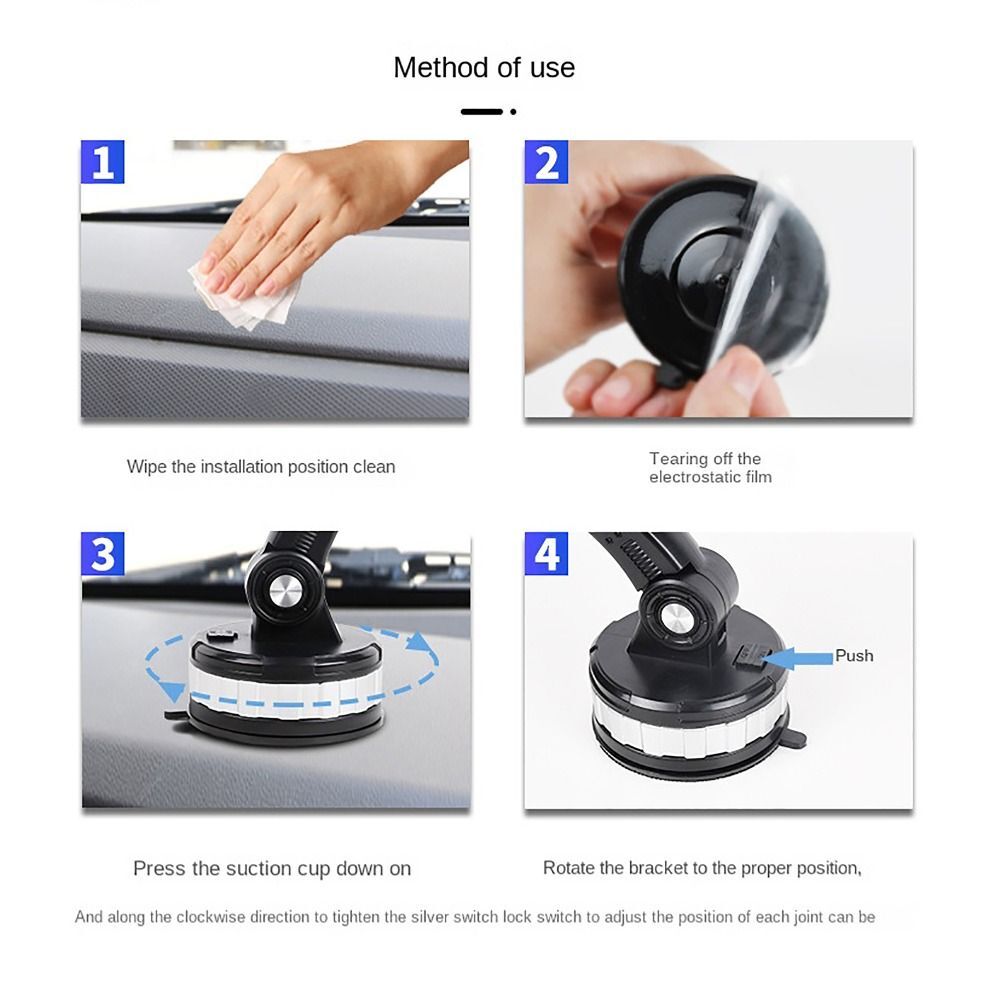 Method of use

1

Wipe the installation position clean

2

Tearing off the electrostatic film

3

Press the suction cup down on

4

Push

Rotate the bracket to the proper position,

And along the clockwise direction to tighten the silver switch lock switch to adjust the position of each joint can be