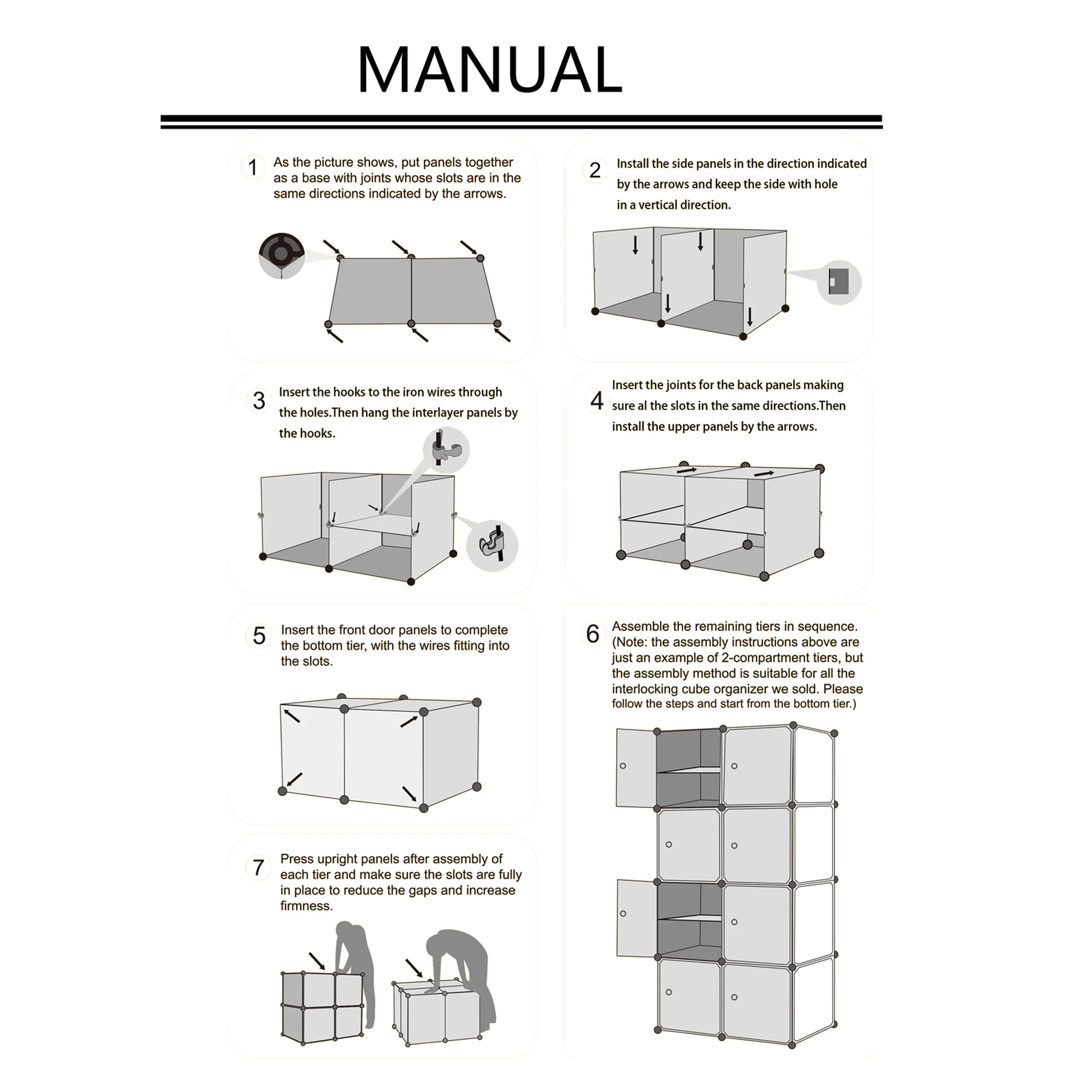 MANUAL

1 As the picture shows, put panels together as a base with joints whose slots are in the same directions indicated by the arrows.

2 Install the side panels in the direction indicated by the arrows and keep the side with hole in a vertical direction.

3 Insert the hooks to the iron wires through the holes.Then hang the interlayer panels by the hooks.

4 Insert the joints for the back panels making sure al the slots in the same directions.Then install the upper panels by the arrows.

5 Insert the front door panels to complete the bottom tier, with the wires fitting into the slots.

6 Assemble the remaining tiers in sequence. (Note: the assembly instructions above are just an example of 2-compartment tiers, but the assembly method is suitable for all the interlocking cube organizer we sold. Please follow the steps and start from the bottom tier.)

7 Press upright panels after assembly of each tier and make sure the slots are fully in place to reduce the gaps and increase firmness.