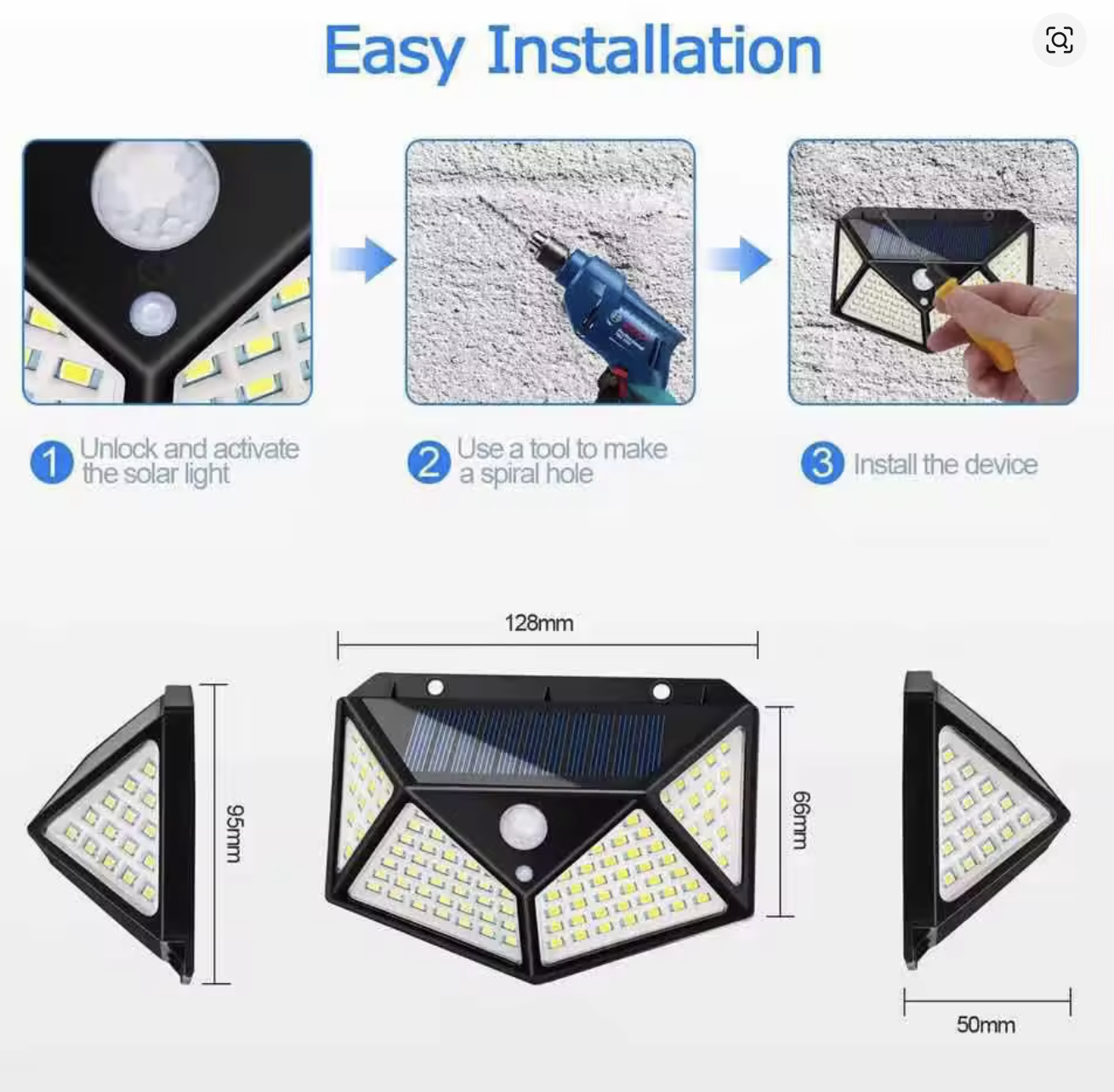 Easy Installation

1 Unlock and activate the solar light

2 Use a tool to make a spiral hole

3 Install the device

128mm

95mm

66mm

50mm