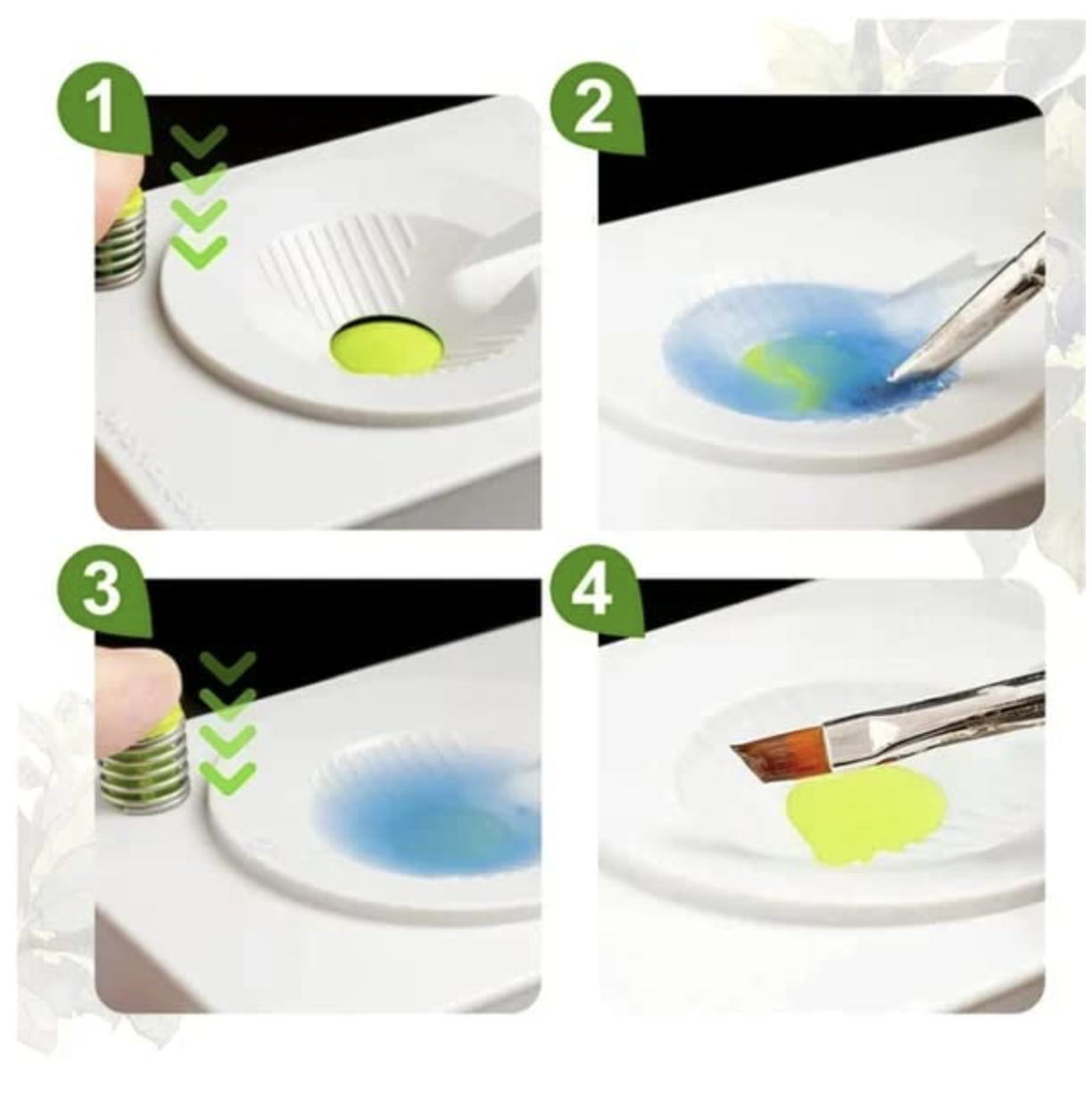 1

2

3

4