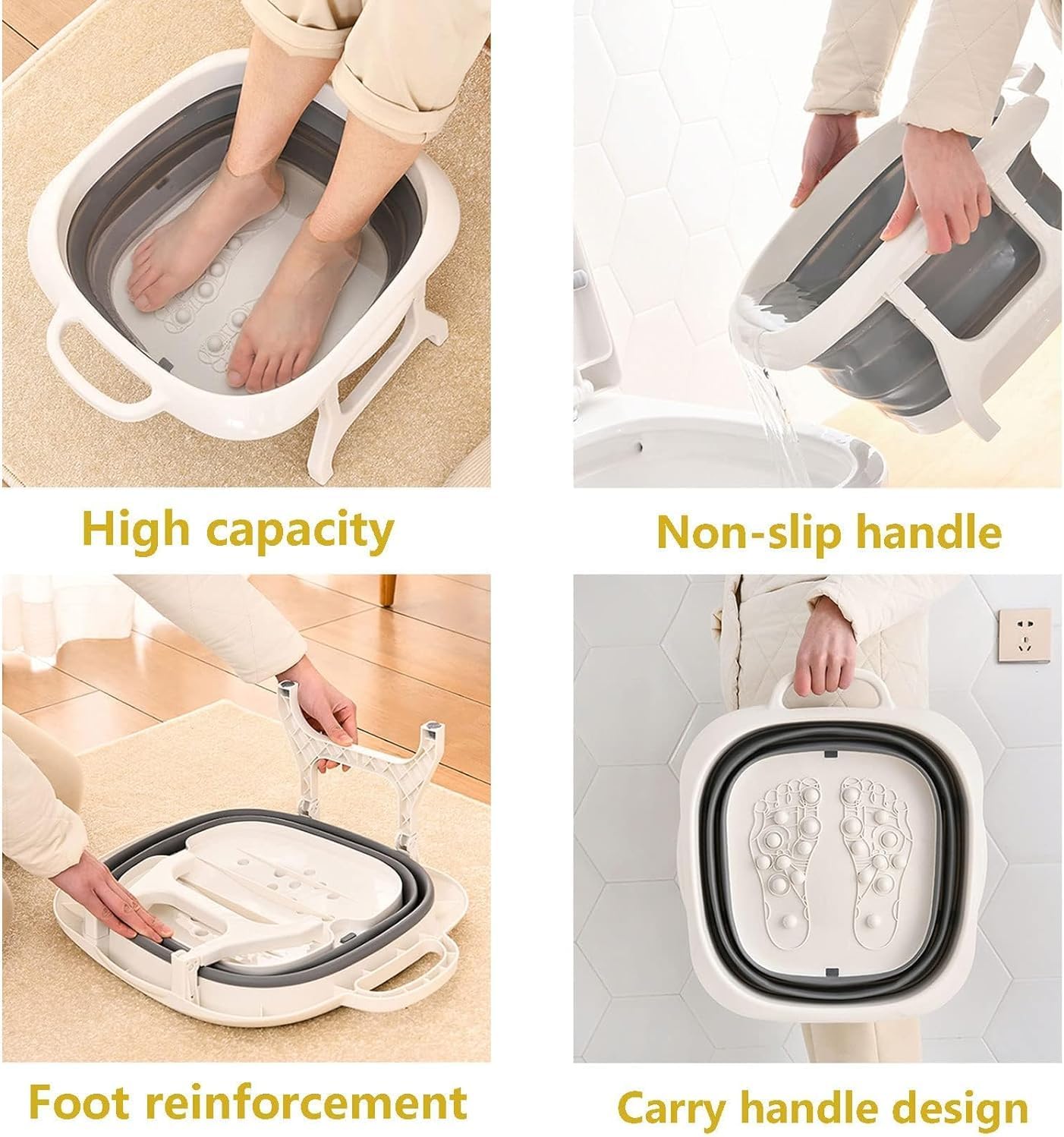 High capacity

Non-slip handle

Foot reinforcement

Carry handle design