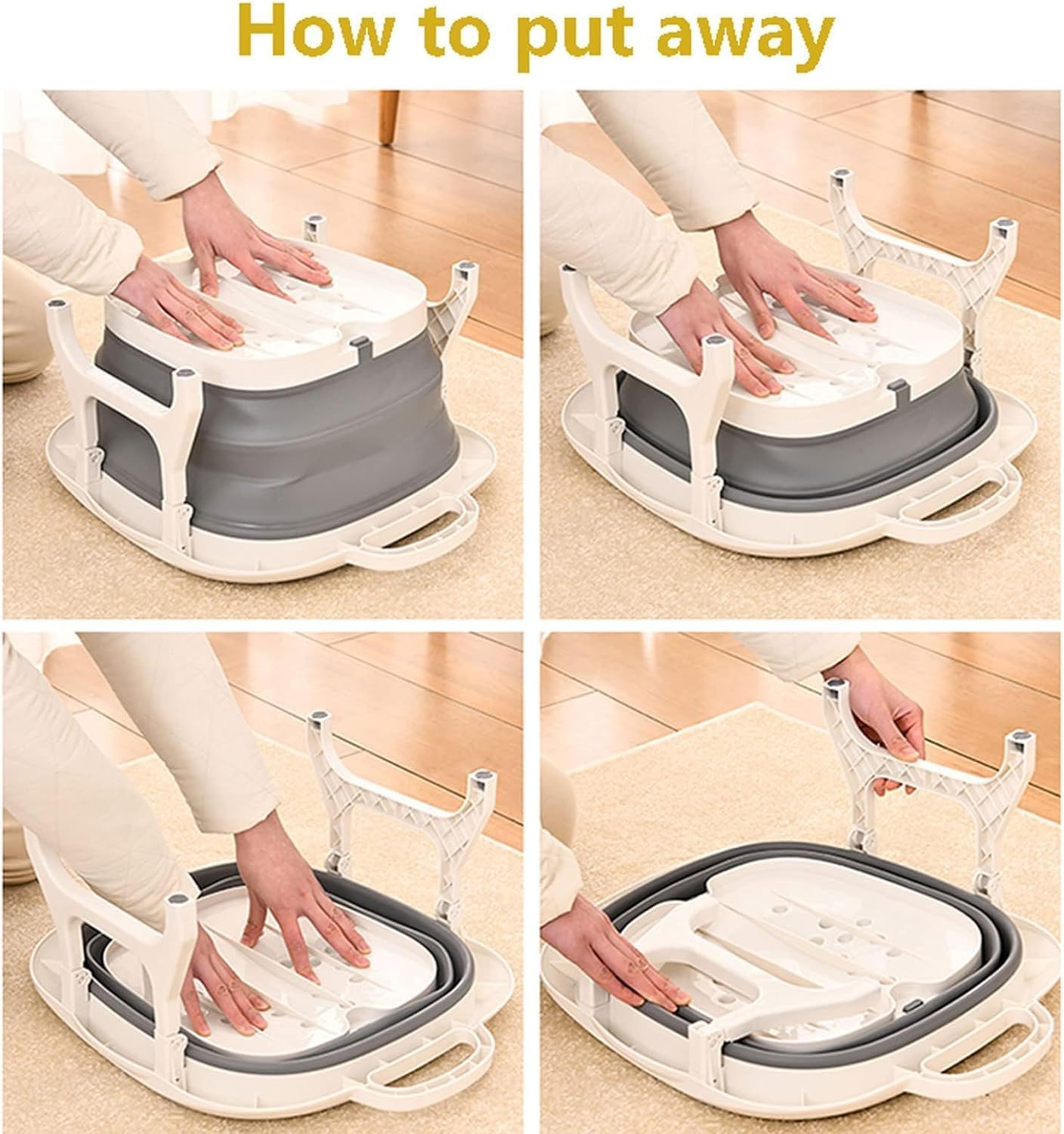 How to put away